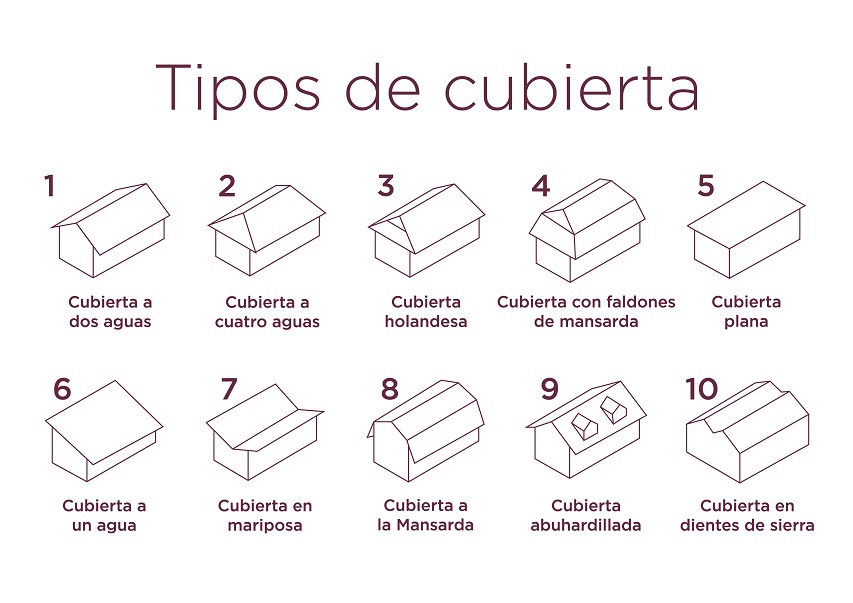 Tipos de cubierta

1
Cubierta a dos aguas

2
Cubierta a cuatro aguas

3
Cubierta holandesa

4
Cubierta con faldones de mansarda

5
Cubierta plana

6
Cubierta a un agua

7
Cubierta en mariposa

8
Cubierta a la Mansarda

9
Cubierta abuhardillada

10
Cubierta en dientes de sierra